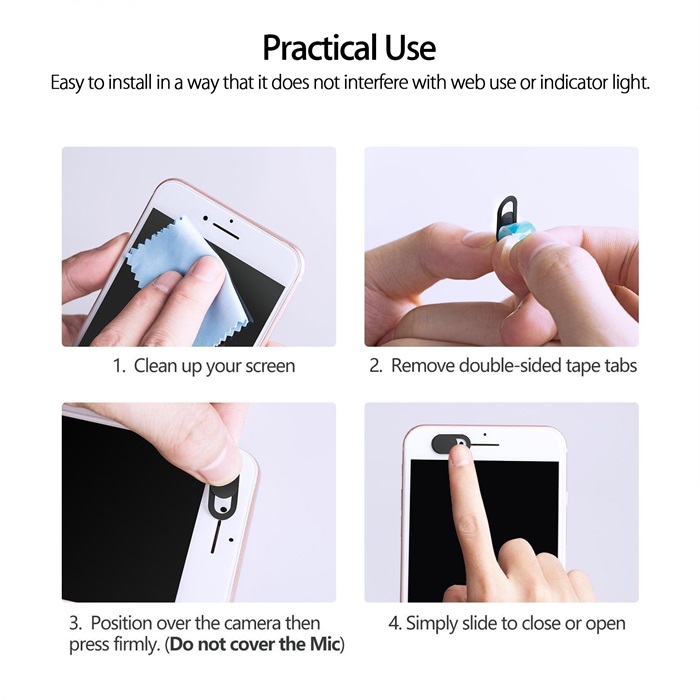 Practical Use

Easy to install in a way that it does not interfere with web use or indicator light.

1. Clean up your screen

2. Remove double-sided tape tabs

3. Position over the camera then press firmly. (Do not cover the Mic)

4. Simply slide to close or open